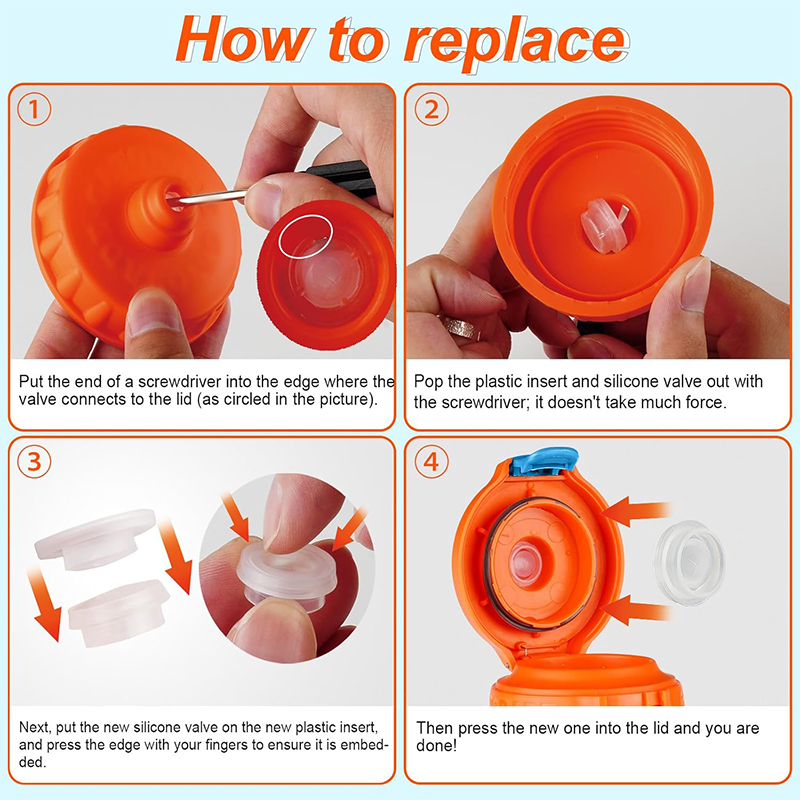 How to replace

①

Put the end of a screwdriver into the edge where the valve connects to the lid (as circled in the picture).

②

Pop the plastic insert and silicone valve out with the screwdriver; it doesn't take much force.

③

Next, put the new silicone valve on the new plastic insert, and press the edge with your fingers to ensure it is embedded.

④

Then press the new one into the lid and you are done!